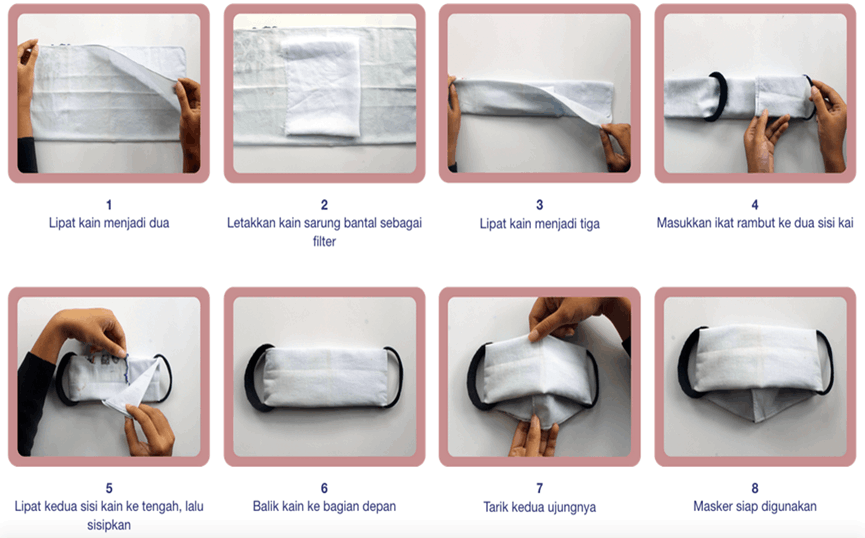 1
Lipat kain menjadi dua

2
Letakkan kain sarung bantal sebagai filter

3
Lipat kain menjadi tiga

4
Masukkan ikat rambut ke dua sisi kai

5
Lipat kedua sisi kain ke tengah, lalu sisipkan

6
Balik kain ke bagian depan

7
Tarik kedua ujungnya

8
Masker siap digunakan